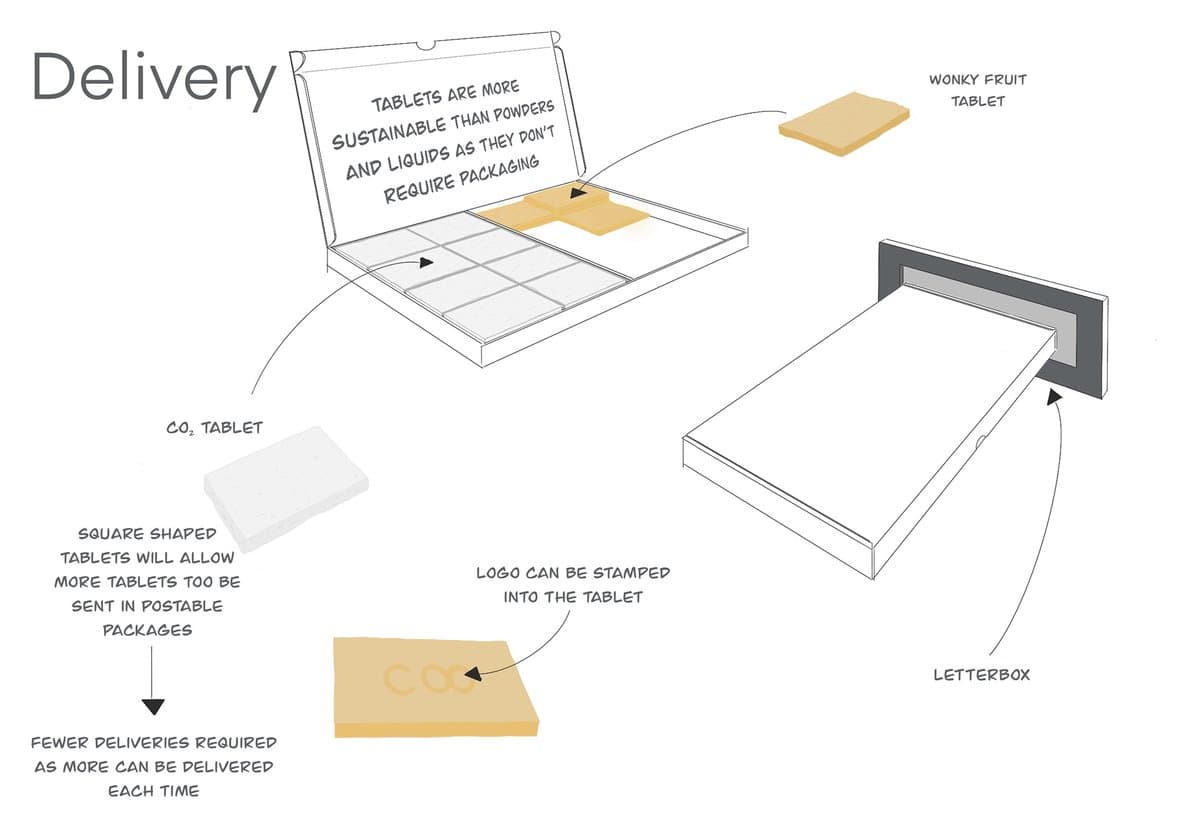 Delivery

TABLETS ARE MORE SUSTAINABLE THAN POWDERS AND LIQUIDS AS THEY DON'T REQUIRE PACKAGING

WONKY FRUIT TABLET

$CO_2$ TABLET

SQUARE SHAPED TABLETS WILL ALLOW MORE TABLETS TOO BE SENT IN POSTABLE PACKAGES

FEWER DELIVERIES REQUIRED AS MORE CAN BE DELIVERED EACH TIME

LOGO CAN BE STAMPED INTO THE TABLET

COO

LETTERBOX